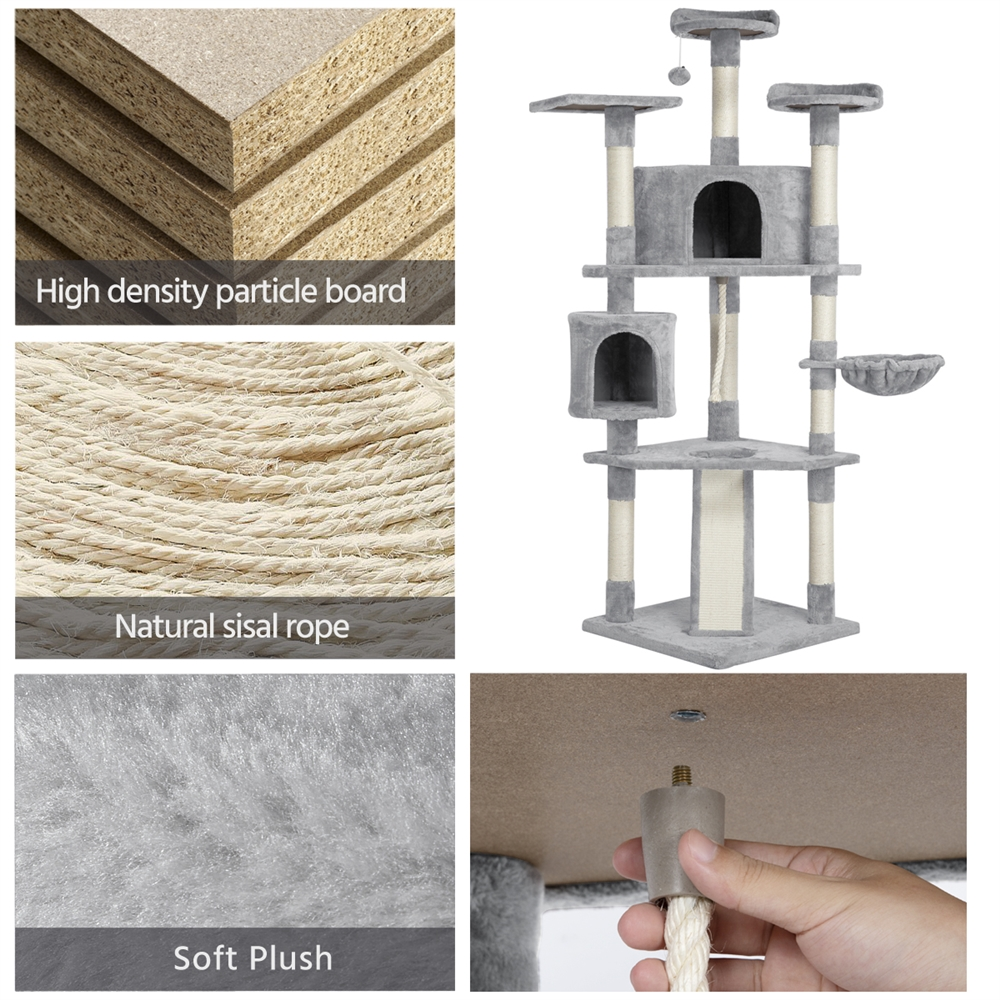 High density particle board

Natural sisal rope

Soft Plush